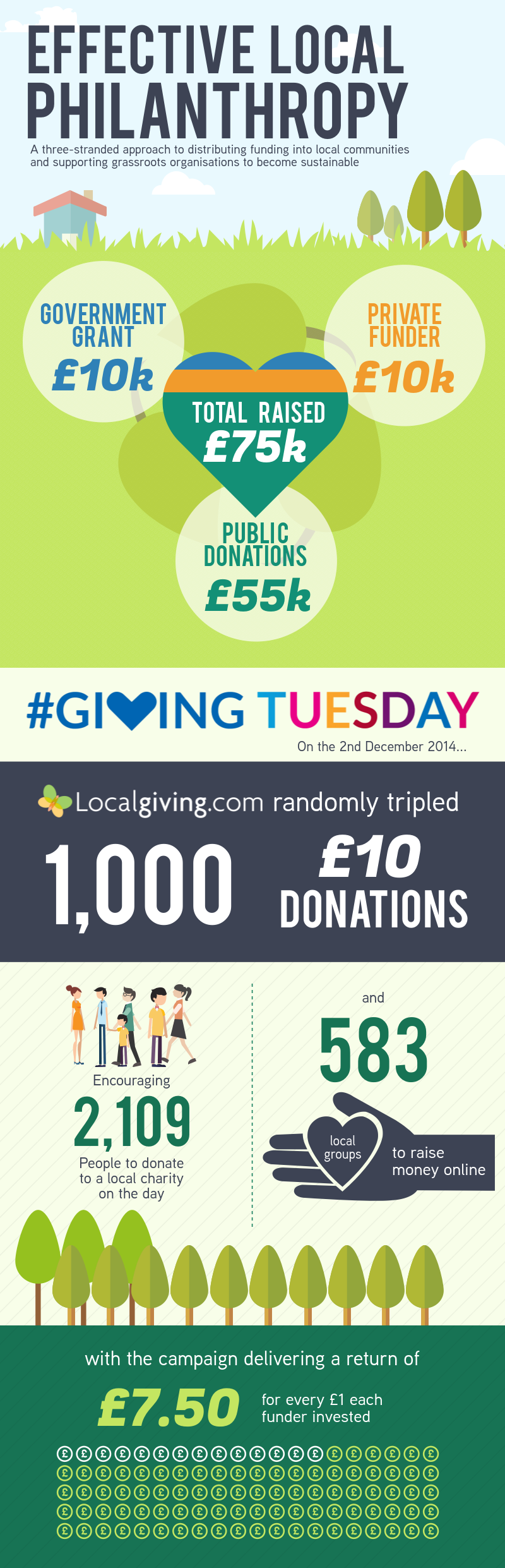 EFFECTIVE LOCAL PHILANTHROPY

A three-stranded approach to distributing funding into local communities and supporting grassroots organisations to become sustainable

GOVERNMENT GRANT
£10k

PRIVATE FUNDER
£10k

TOTAL RAISED
£75k

PUBLIC DONATIONS
£55k

#GIVING TUESDAY

On the 2nd December 2014...

Localgiving.com randomly tripled

1,000 £10 DONATIONS

Encouraging
2,109
People to donate to a local charity on the day

and
583
local groups
to raise money online

with the campaign delivering a return of

£7.50 for every £1 each funder invested

££££££££££££££££££££
££££££££££££££££££££
££££££££££££££££££££
££££££££££££££££££££
££££££££££££££££££££